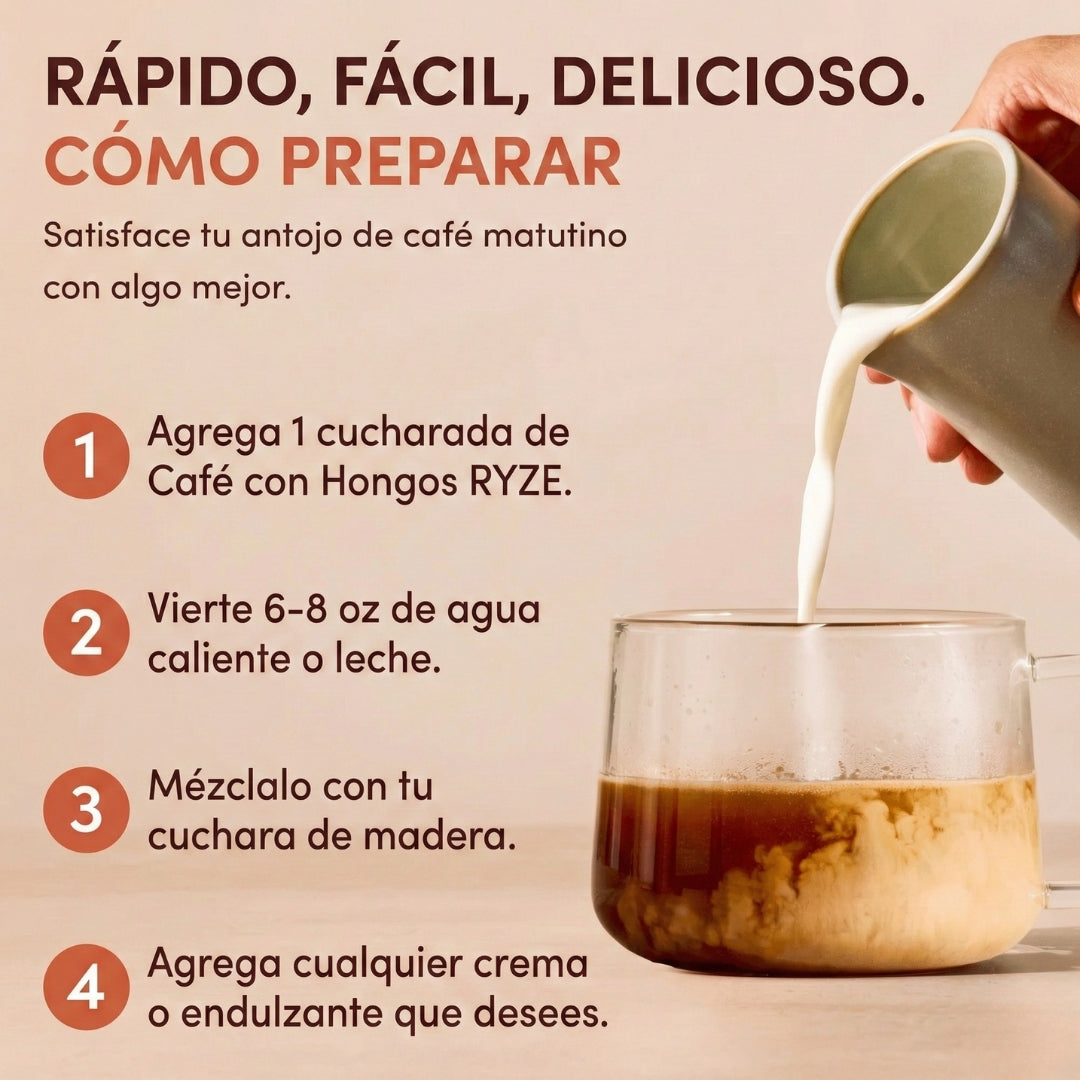 RÁPIDO, FÁCIL, DELICIOSO.
CÓMO PREPARAR

Satisface tu antojo de café matutino con algo mejor.

1 Agrega 1 cucharada de Café con Hongos RYZE.

2 Vierte 6-8 oz de agua caliente o leche.

3 Mézclalo con tu cuchara de madera.

4 Agrega cualquier crema o endulzante que desees.